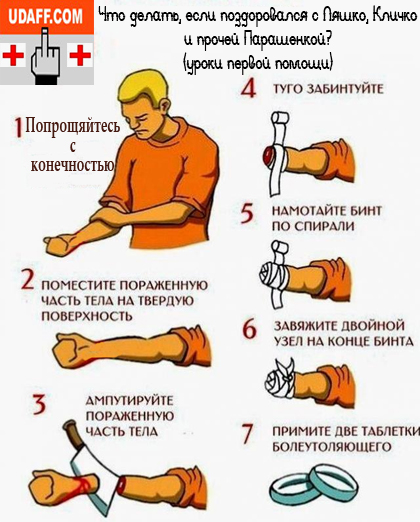 UDAFF.COM

Что делать, если поздоровался с Ляшко, Кличко и прочей Парашенкой?
(уроки первой помощи)

1 Попрощяйтесь с конечностью

2 ПОМЕСТИТЕ ПОРАЖЕННУЮ ЧАСТЬ ТЕЛА НА ТВЕРДУЮ ПОВЕРХНОСТЬ

3 АМПУТИРУЙТЕ ПОРАЖЕННУЮ ЧАСТЬ ТЕЛА

4 ТУГО ЗАБИНТУЙТЕ

5 НАМОТАЙТЕ БИНТ ПО СПИРАЛИ

6 ЗАВЯЖИТЕ ДВОЙНОЙ УЗЕЛ НА КОНЦЕ БИНТА

7 ПРИМИТЕ ДВЕ ТАБЛЕТКИ БОЛЕУТОЛЯЮЩЕГО